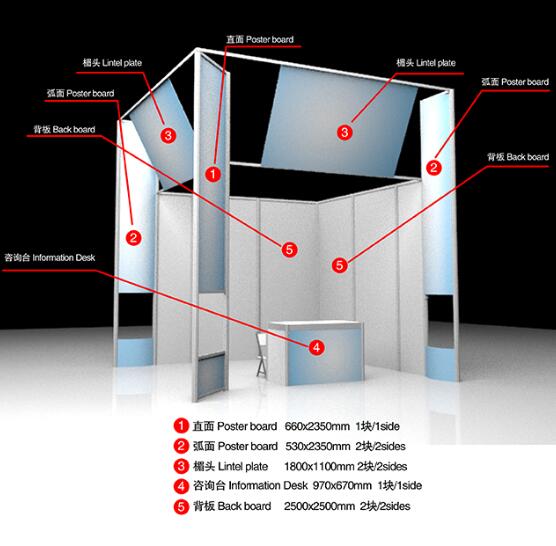 直面 Poster board

楣头 Lintel plate

楣头 Lintel plate

弧面 Poster board

弧面 Poster board

背板 Back board

背板 Back board

咨询台 Information Desk

3

3

1

2

2

5

5

4

1 直面 Poster board 660x2350mm 1块/1side
2 弧面 Poster board 530x2350mm 2块/2sides
3 楣头 Lintel plate 1800x1100mm 2块/2sides
4 咨询台 Information Desk 970x670mm 1块/1side
5 背板 Back board 2500x2500mm 2块/2sides